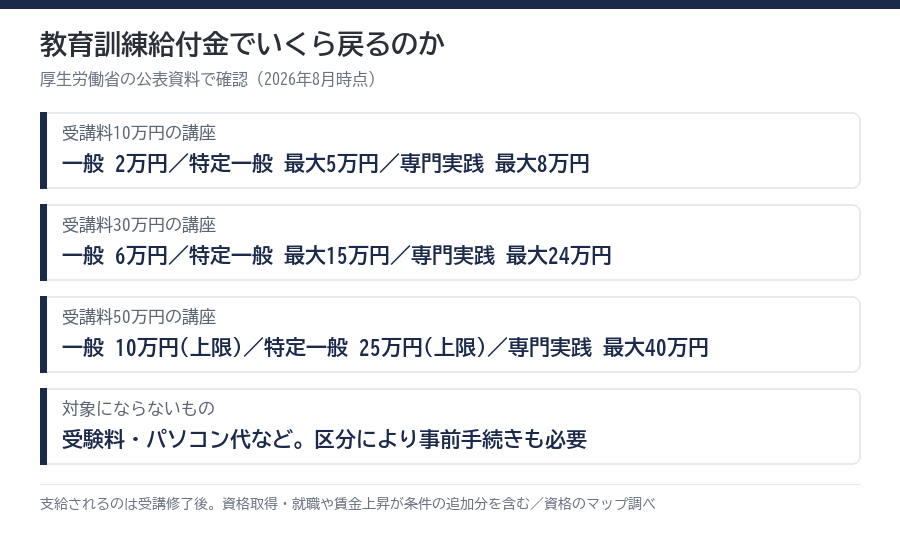 教育訓練給付金でいくら戻るのか

厚生労働省の公表資料で確認（2026年8月時点）

受講料10万円の講座

一般　2万円／特定一般　最大5万円／専門実践　最大8万円

受講料30万円の講座

一般　6万円／特定一般　最大15万円／専門実践　最大24万円

受講料50万円の講座

一般　10万円（上限）／特定一般　25万円（上限）／専門実践　最大40万円

対象にならないもの

受験料・パソコン代など。区分により事前手続きも必要

支給されるのは受講修了後。資格取得・就職や賃金上昇が条件の追加分を含む／資格のマップ調べ